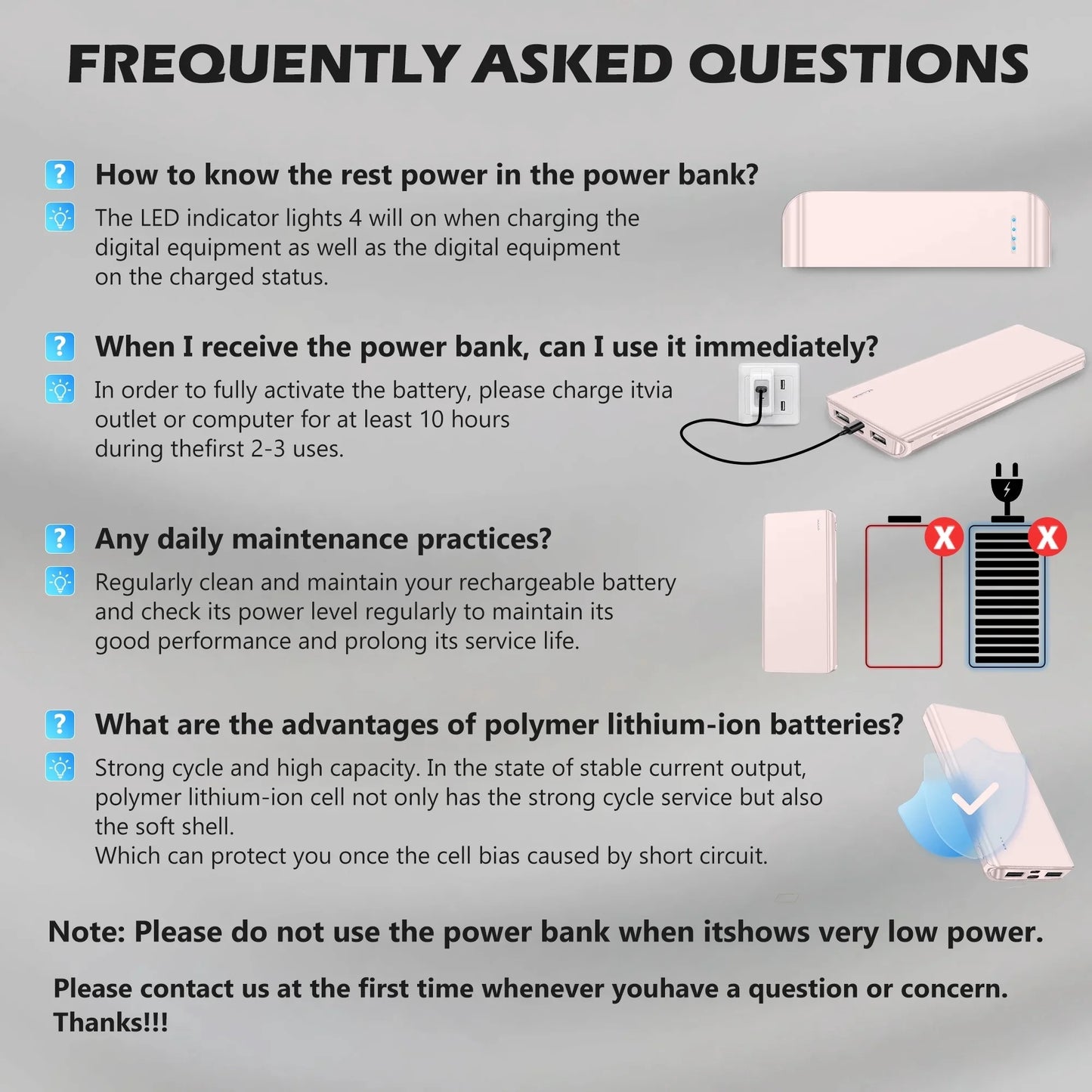 FREQUENTLY ASKED QUESTIONS

? How to know the rest power in the power bank?

The LED indicator lights 4 will on when charging the digital equipment as well as the digital equipment on the charged status.

? When I receive the power bank, can I use it immediately?

In order to fully activate the battery, please charge itvia outlet or computer for at least 10 hours during thefirst 2-3 uses.

? Any daily maintenance practices?

Regularly clean and maintain your rechargeable battery and check its power level regularly to maintain its good performance and prolong its service life.

X X

? What are the advantages of polymer lithium-ion batteries?

Strong cycle and high capacity. In the state of stable current output, polymer lithium-ion cell not only has the strong cycle service but also the soft shell.
Which can protect you once the cell bias caused by short circuit.

Note: Please do not use the power bank when itshows very low power.

Please contact us at the first time whenever youhave a question or concern. Thanks!!!