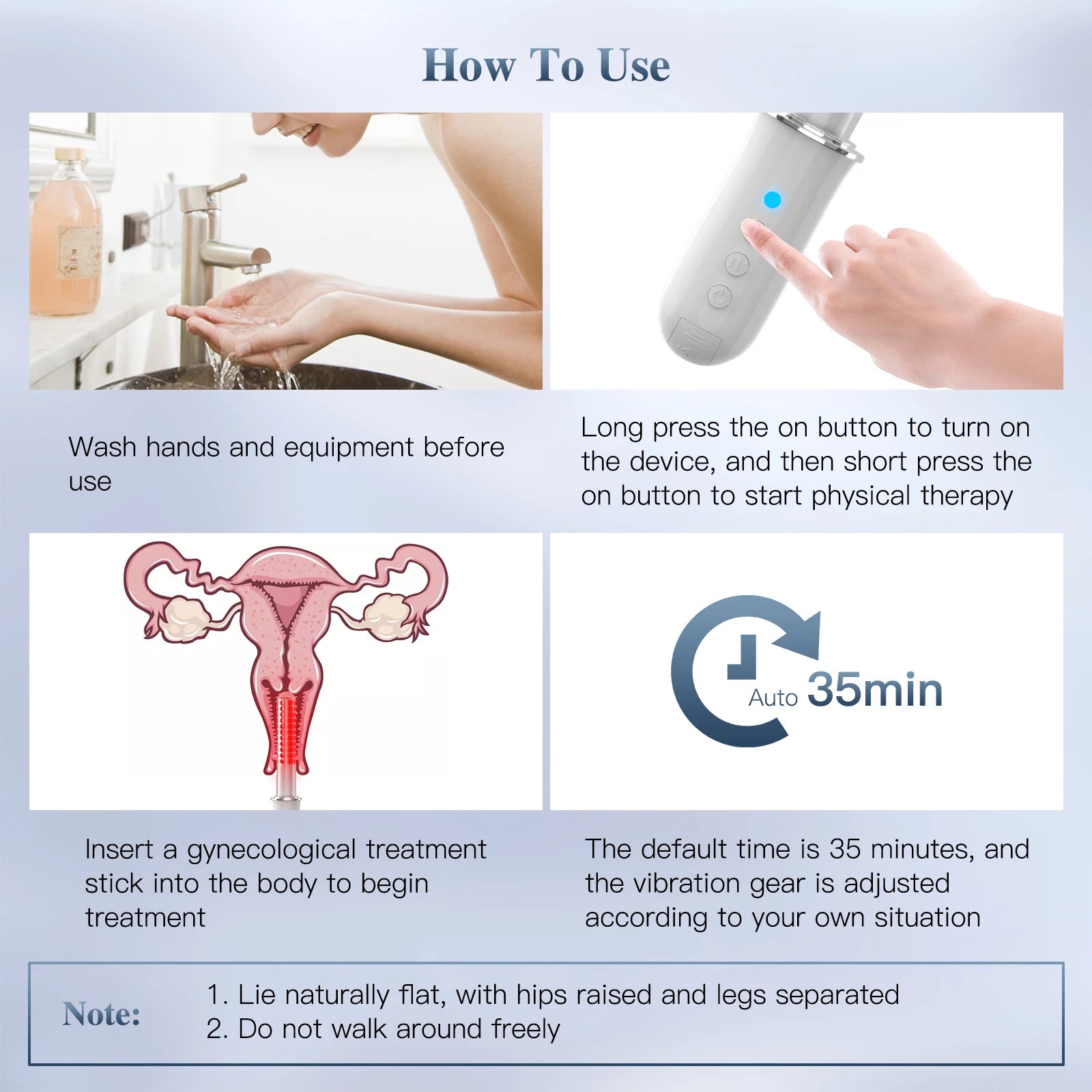 How To Use

Wash hands and equipment before use

Long press the on button to turn on the device, and then short press the on button to start physical therapy

Auto 35min

Insert a gynecological treatment stick into the body to begin treatment

The default time is 35 minutes, and the vibration gear is adjusted according to your own situation

Note:
1. Lie naturally flat, with hips raised and legs separated
2. Do not walk around freely