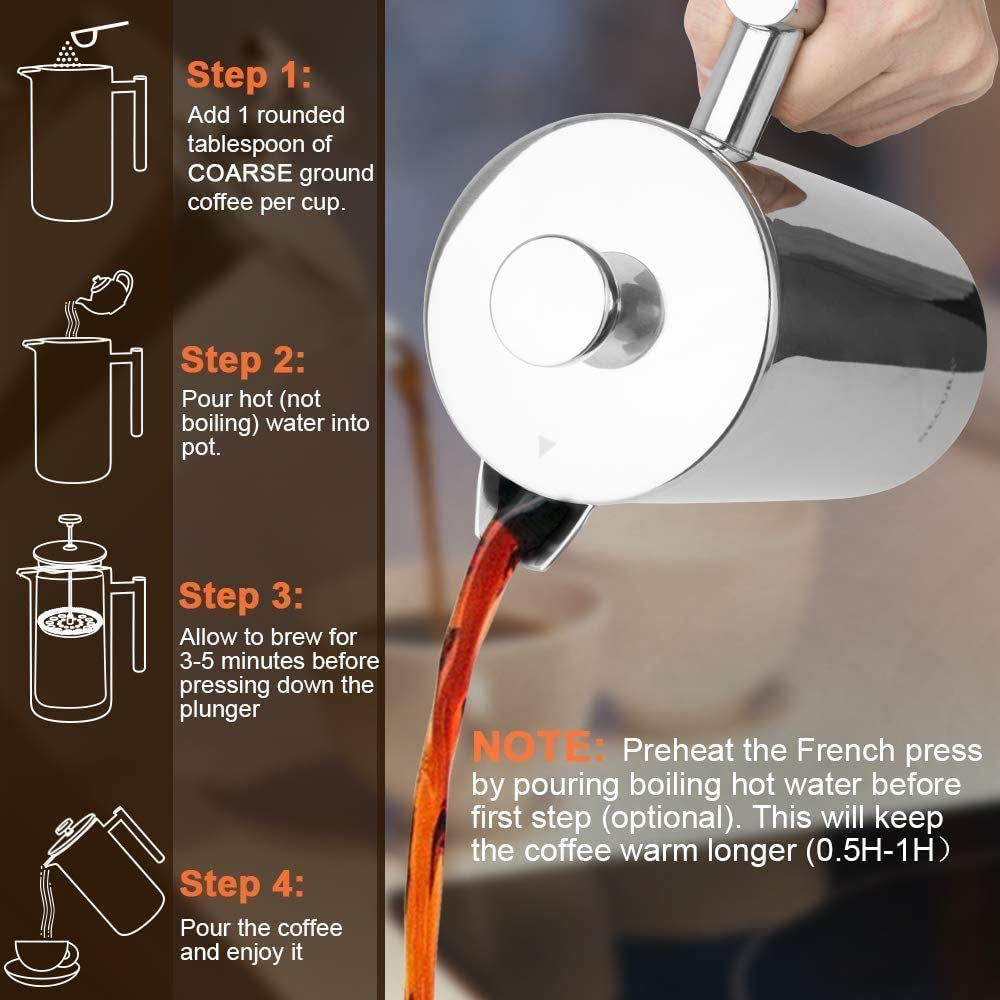 Step 1:
Add 1 rounded tablespoon of COARSE ground coffee per cup.

Step 2:
Pour hot (not boiling) water into pot.

Step 3:
Allow to brew for 3-5 minutes before pressing down the plunger

Step 4:
Pour the coffee and enjoy it

NOTE: Preheat the French press by pouring boiling hot water before first step (optional). This will keep the coffee warm longer (0.5H-1H）